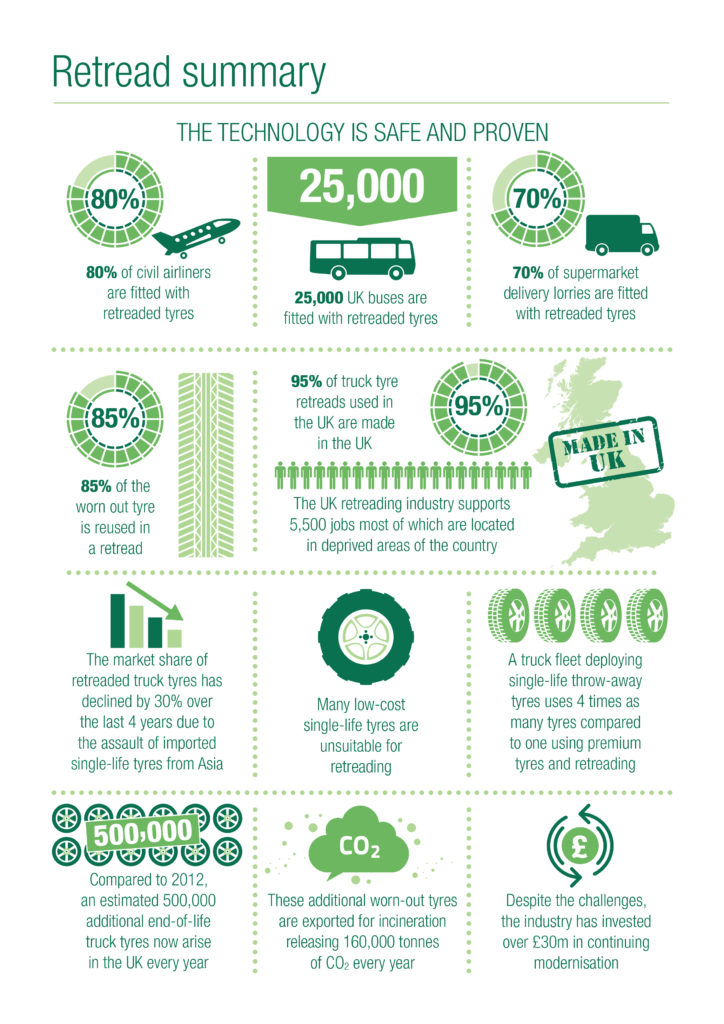 Retread summary

THE TECHNOLOGY IS SAFE AND PROVEN

80%

80% of civil airliners are fitted with retreaded tyres

25,000

25,000 UK buses are fitted with retreaded tyres

70%

70% of supermarket delivery lorries are fitted with retreaded tyres

85%

85% of the worn out tyre is reused in a retread

95% of truck tyre retreads used in the UK are made in the UK

95%

MADE IN UK

The UK retreading industry supports 5,500 jobs most of which are located in deprived areas of the country

The market share of retreaded truck tyres has declined by 30% over the last 4 years due to the assault of imported single-life tyres from Asia

Many low-cost single-life tyres are unsuitable for retreading

A truck fleet deploying single-life throw-away tyres uses 4 times as many tyres compared to one using premium tyres and retreading

500,000

Compared to 2012, an estimated 500,000 additional end-of-life truck tyres now arise in the UK every year

$CO_2$

These additional worn-out tyres are exported for incineration releasing 160,000 tonnes of $CO_2$ every year

£

Despite the challenges, the industry has invested over £30m in continuing modernisation